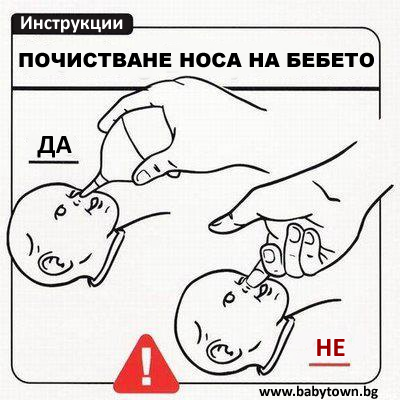 Инструкции

ПОЧИСТВАНЕ НОСА НА БЕБЕТО

ДА

НЕ

!

www.babytown.bg